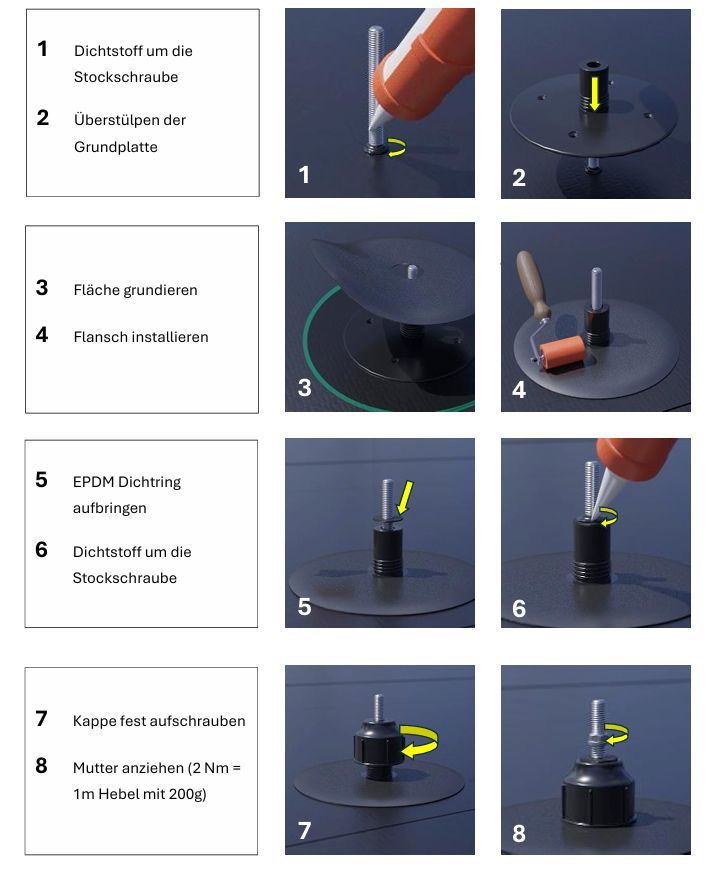 1 Dichtstoff um die Stockschraube

2 Überstülpen der Grundplatte

1

2

3 Fläche grundieren

4 Flansch installieren

3

4

5 EPDM Dichtring aufbringen

6 Dichtstoff um die Stockschraube

5

6

7 Kappe fest aufschrauben

8 Mutter anziehen (2 Nm = 1m Hebel mit 200g)

7

8