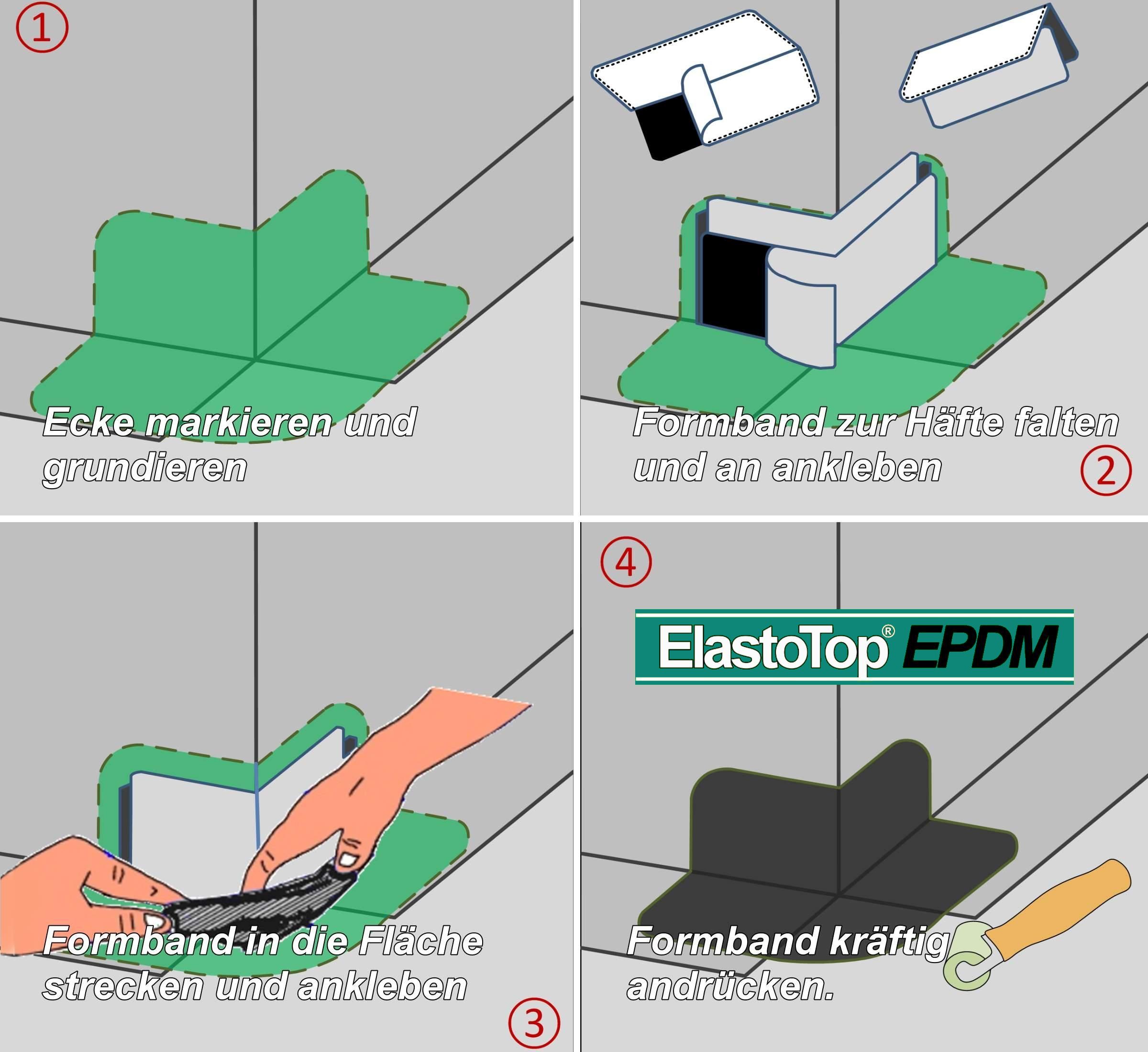 ①

Ecke markieren und grundieren

Formband zur Häfte falten und an ankleben

②

Formband in die Fläche strecken und ankleben

③

④

ElastoTop® EPDM

Formband kräftig andrücken.