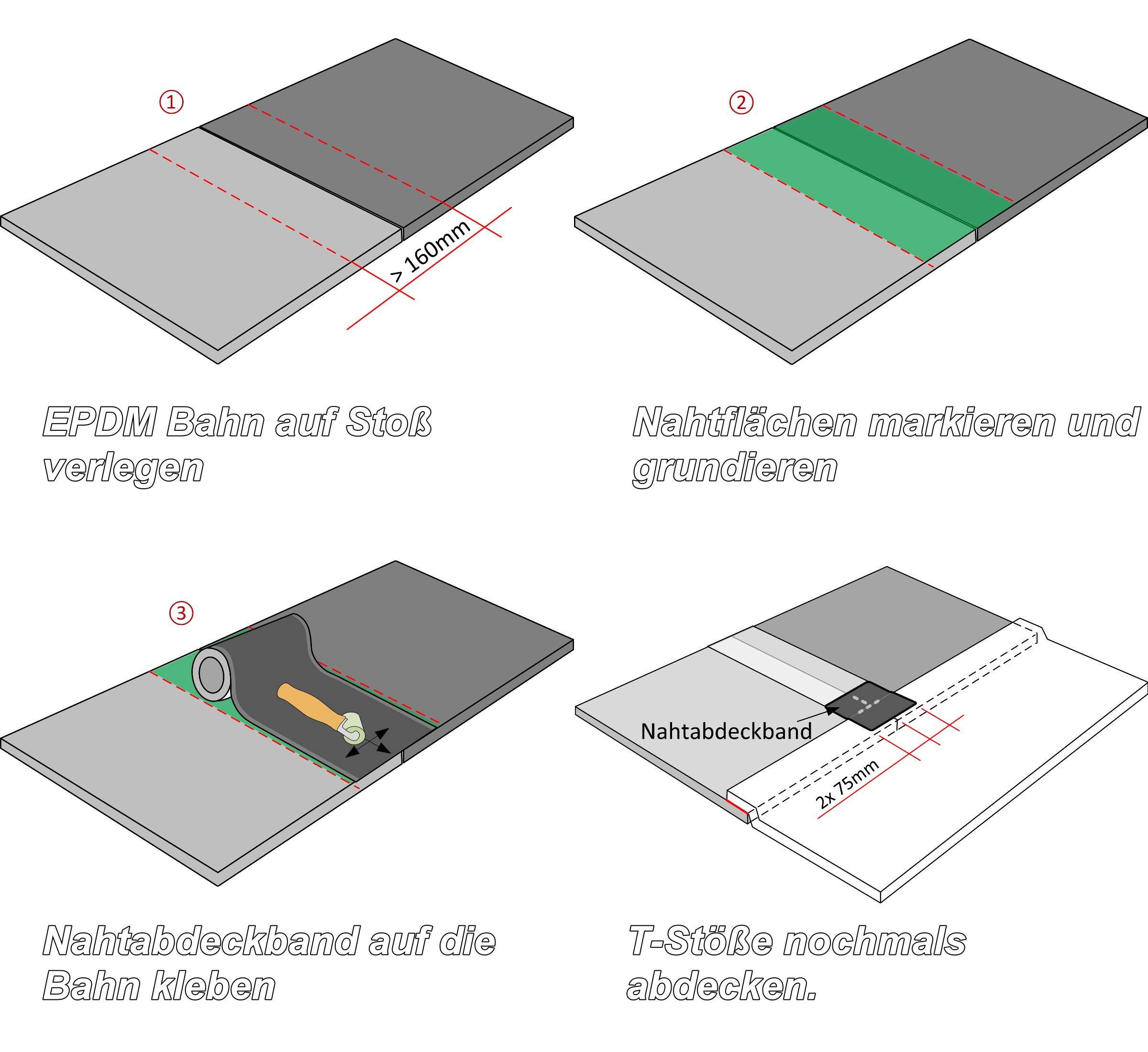 ① 
> 160mm

EPDM Bahn auf Stoß verlegen

②

Nahtflächen markieren und grundieren

③

Nahtabdeckband auf die Bahn kleben

Nahtabdeckband
2x 75mm

T-Stöße nochmals abdecken.